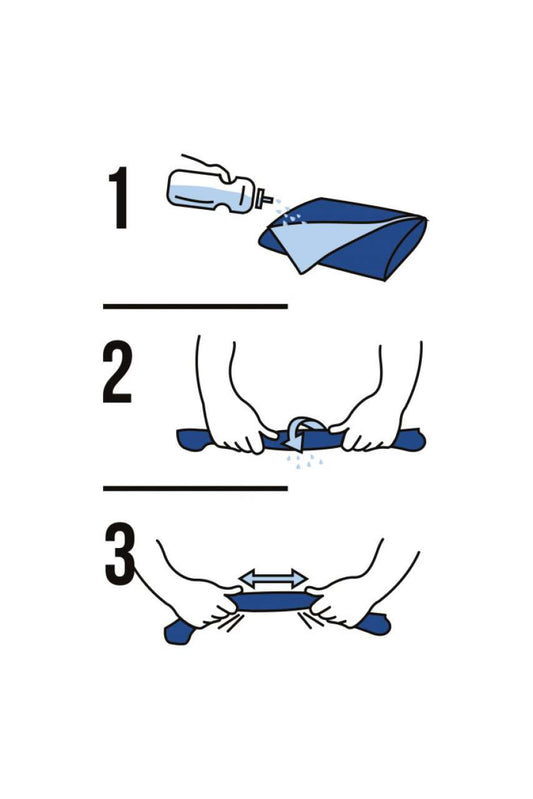 1

2

3